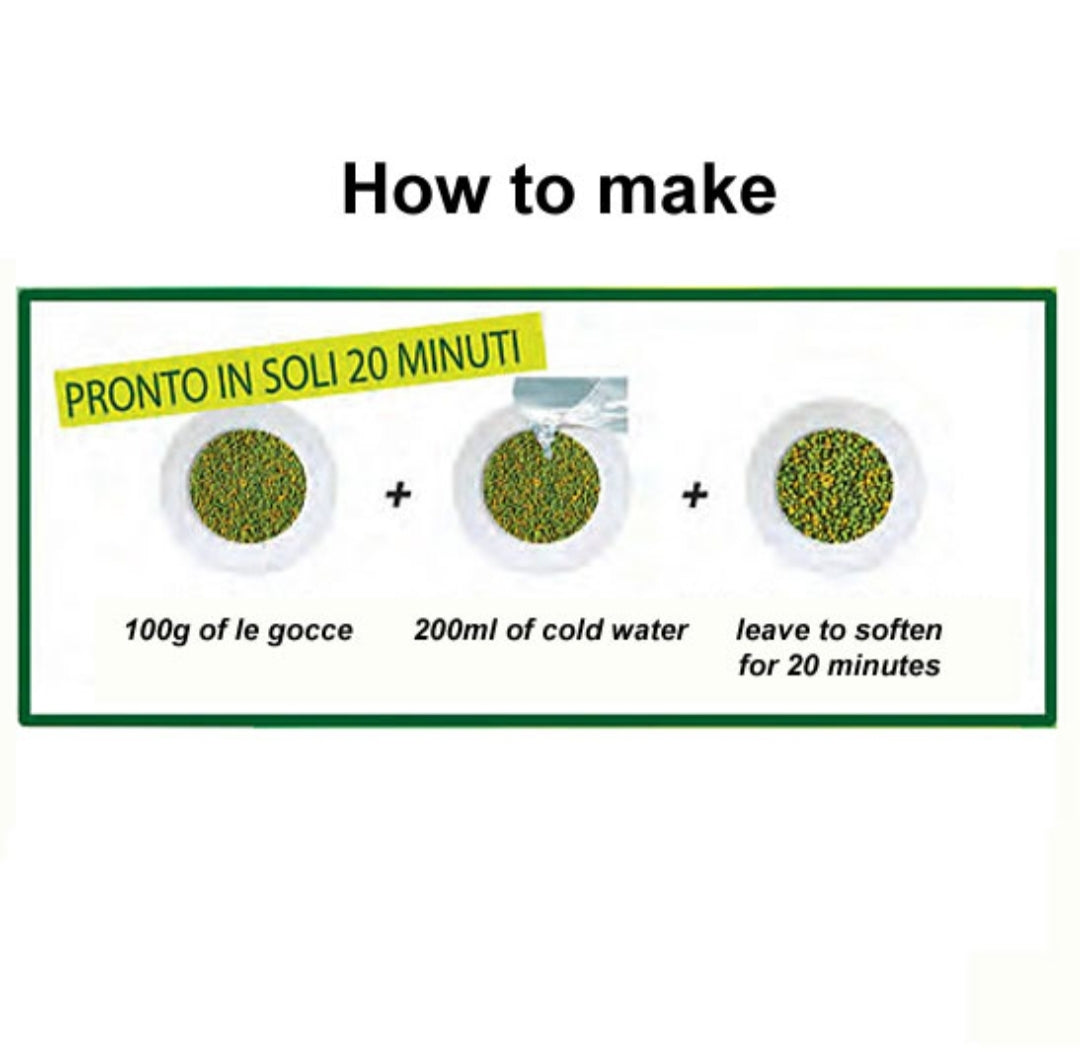 How to make

PRONTO IN SOLI 20 MINUTI

+

+

100g of le gocce

200ml of cold water

leave to soften for 20 minutes